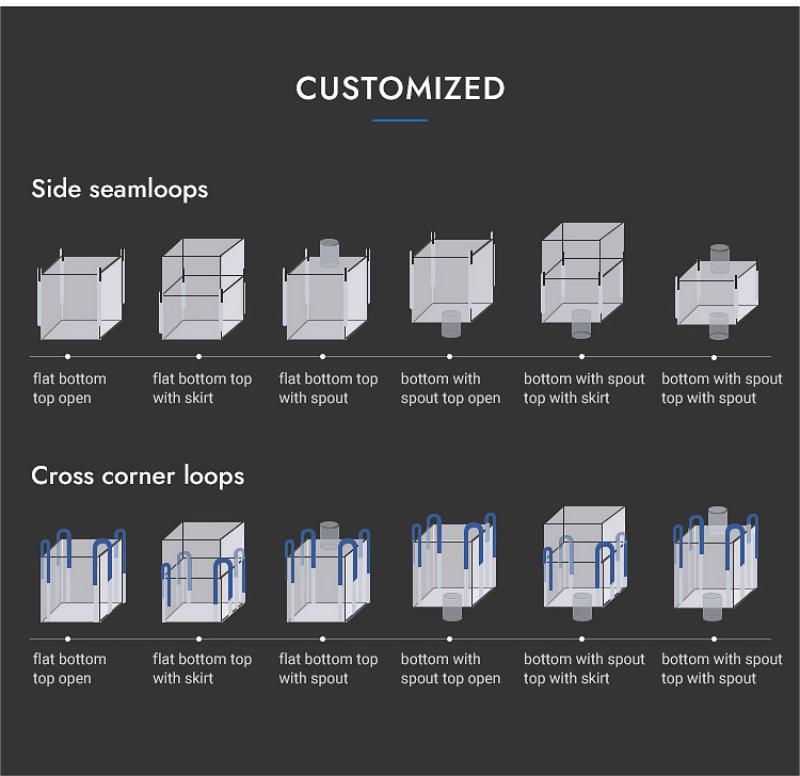 CUSTOMIZED

Side seamloops

flat bottom top open

flat bottom top with skirt

flat bottom top with spout

bottom with spout top open

bottom with spout top with skirt

bottom with spout top with spout

Cross corner loops

flat bottom top open

flat bottom top with skirt

flat bottom top with spout

bottom with spout top open

bottom with spout top with skirt

bottom with spout top with spout